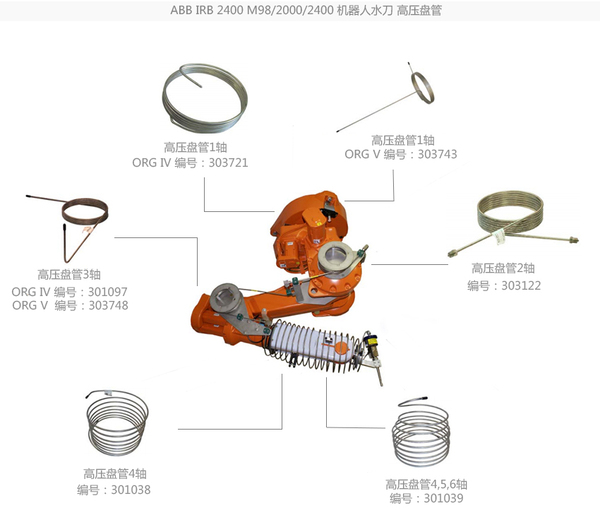 ABB IRB 2400 M98/2000/2400 机器人水刀 高压盘管

高压盘管1轴
ORG IV 编号：303721

高压盘管1轴
ORG V 编号：303743

高压盘管3轴
ORG IV 编号：301097
ORG V 编号：303748

高压盘管2轴
编号：303122

高压盘管4轴
编号：301038

高压盘管4,5,6轴
编号：301039